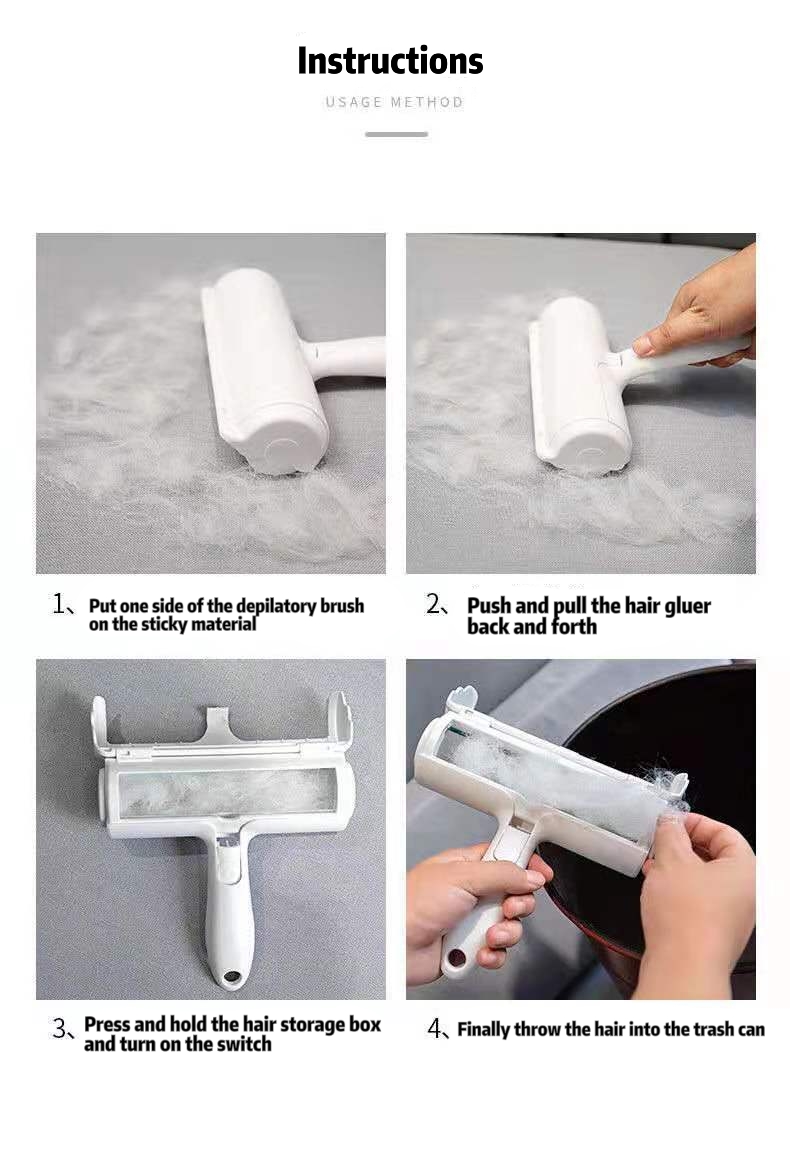 Instructions

USAGE METHOD

1、Put one side of the depilatory brush on the sticky material

2、Push and pull the hair gluer back and forth

3、Press and hold the hair storage box and turn on the switch

4、Finally throw the hair into the trash can